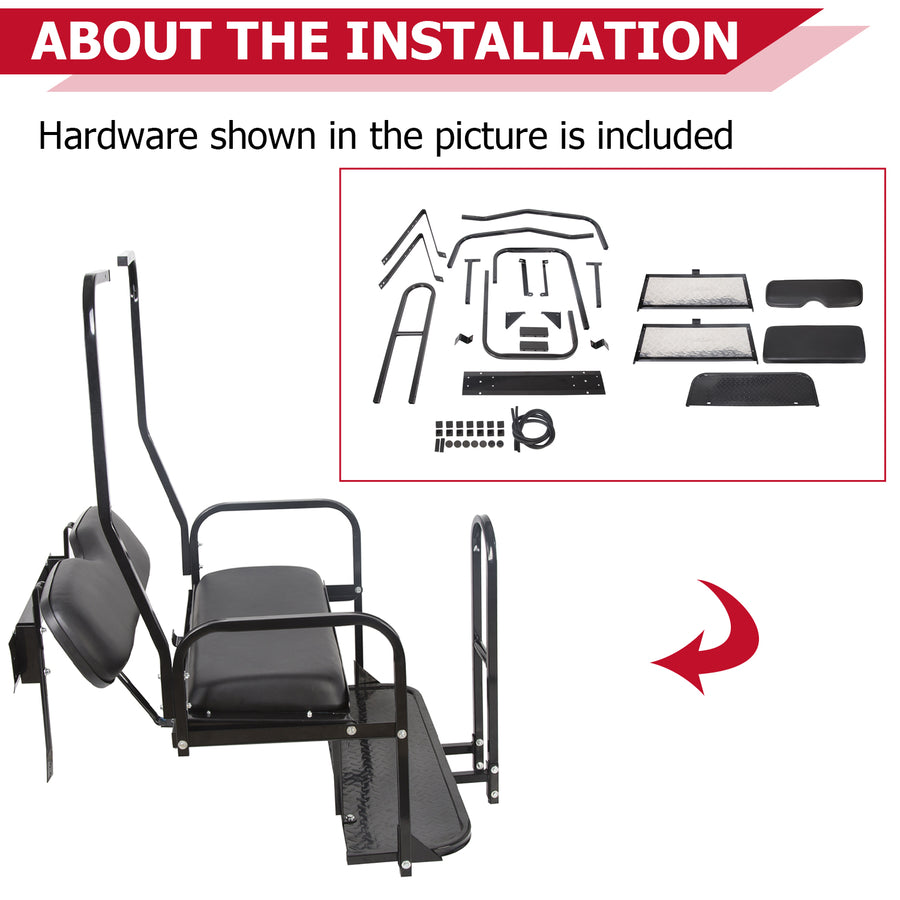 ABOUT THE INSTALLATION

Hardware shown in the picture is included